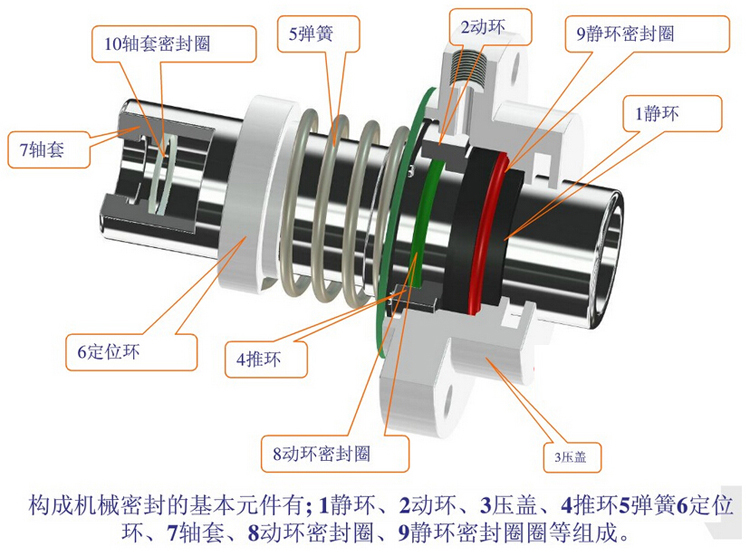 10轴套密封圈

5弹簧

2动环

9静环密封圈

1静环

7轴套

6定位环

4推环

8动环密封圈

3压盖

构成机械密封的基本元件有; 1静环、2动环、3压盖、4推环5弹簧6定位环、7轴套、8动环密封圈、9静环密封圈圈等组成。